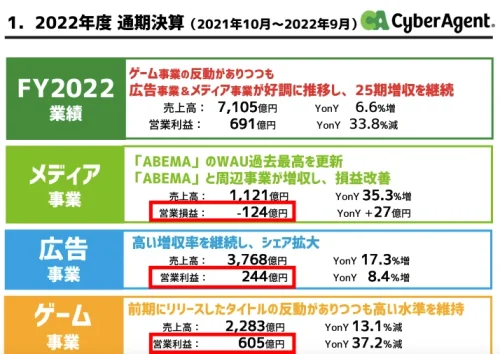 1. 2022年度 通期決算（2021年10月～2022年9月）

CyberAgent.

FY2022
業績

ゲーム事業の反動がありつつも
広告事業＆メディア事業が好調に推移し、25期増収を継続
売上高： 7,105億円 YonY 6.6%増
営業利益： 691億円 YonY 33.8%減

メディア
事業

「ABEMA」のWAU過去最高を更新
「ABEMA」と周辺事業が増収し、損益改善
売上高： 1,121億円 YonY 35.3%増
営業損益： -124億円 YonY +27億円

広告
事業

高い増収率を継続し、シェア拡大
売上高： 3,768億円 YonY 17.3%増
営業利益： 244億円 YonY 8.4%増

ゲーム
事業

前期にリリースしたタイトルの反動がありつつも高い水準を維持
売上高： 2,283億円 YonY 13.1%減
営業利益： 605億円 YonY 37.2%減